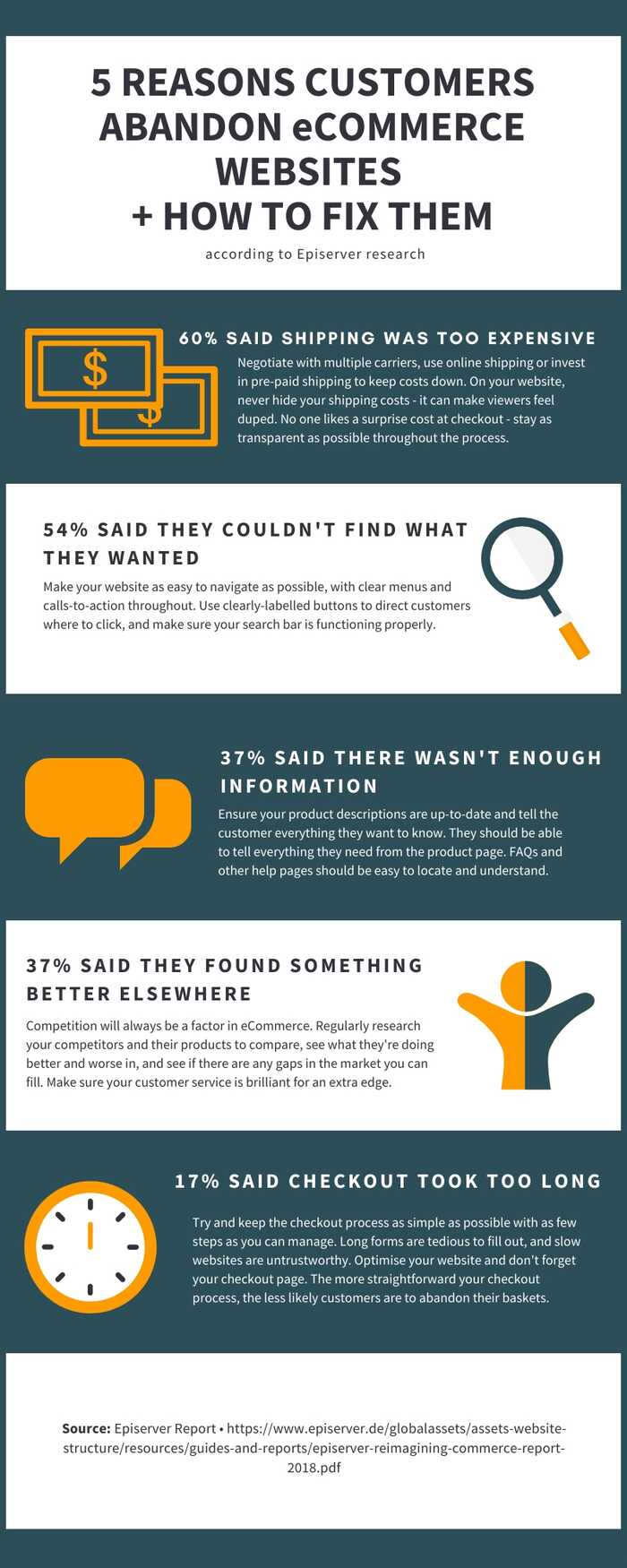 5 REASONS CUSTOMERS ABANDON eCOMMERCE WEBSITES + HOW TO FIX THEM

according to Episerver research

$

$

60% SAID SHIPPING WAS TOO EXPENSIVE

Negotiate with multiple carriers, use online shipping or invest in pre-paid shipping to keep costs down. On your website, never hide your shipping costs - it can make viewers feel duped. No one likes a surprise cost at checkout - stay as transparent as possible throughout the process.

54% SAID THEY COULDN'T FIND WHAT THEY WANTED

Make your website as easy to navigate as possible, with clear menus and calls-to-action throughout. Use clearly-labelled buttons to direct customers where to click, and make sure your search bar is functioning properly.

37% SAID THERE WASN'T ENOUGH INFORMATION

Ensure your product descriptions are up-to-date and tell the customer everything they want to know. They should be able to tell everything they need from the product page. FAQs and other help pages should be easy to locate and understand.

37% SAID THEY FOUND SOMETHING BETTER ELSEWHERE

Competition will always be a factor in eCommerce. Regularly research your competitors and their products to compare, see what they're doing better and worse in, and see if there are any gaps in the market you can fill. Make sure your customer service is brilliant for an extra edge.

17% SAID CHECKOUT TOOK TOO LONG

Try and keep the checkout process as simple as possible with as few steps as you can manage. Long forms are tedious to fill out, and slow websites are untrustworthy. Optimise your website and don't forget your checkout page. The more straightforward your checkout process, the less likely customers are to abandon their baskets.

Source: Episerver Report • https://www.episerver.de/globalassets/assets-website-structure/resources/guides-and-reports/episerver-reimagining-commerce-report-2018.pdf